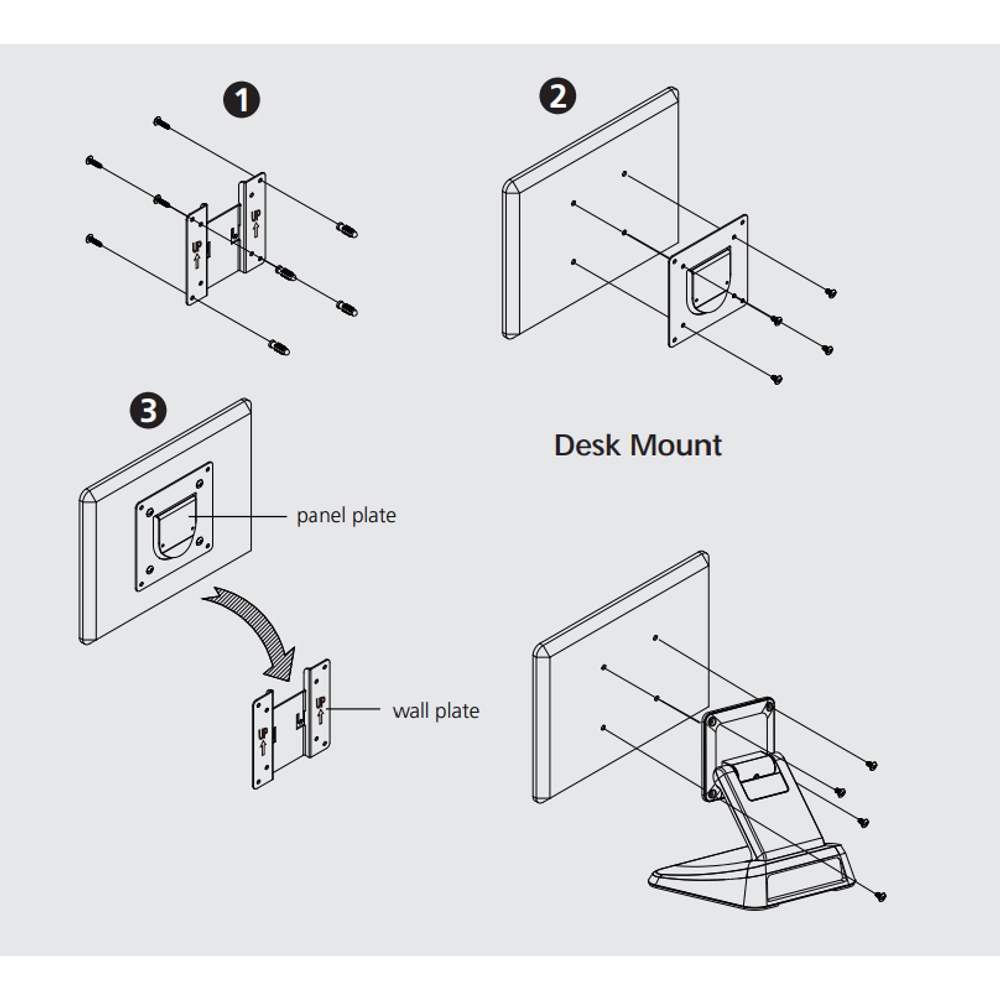 1

UP
UP

2

3

panel plate

UP
UP

wall plate

Desk Mount